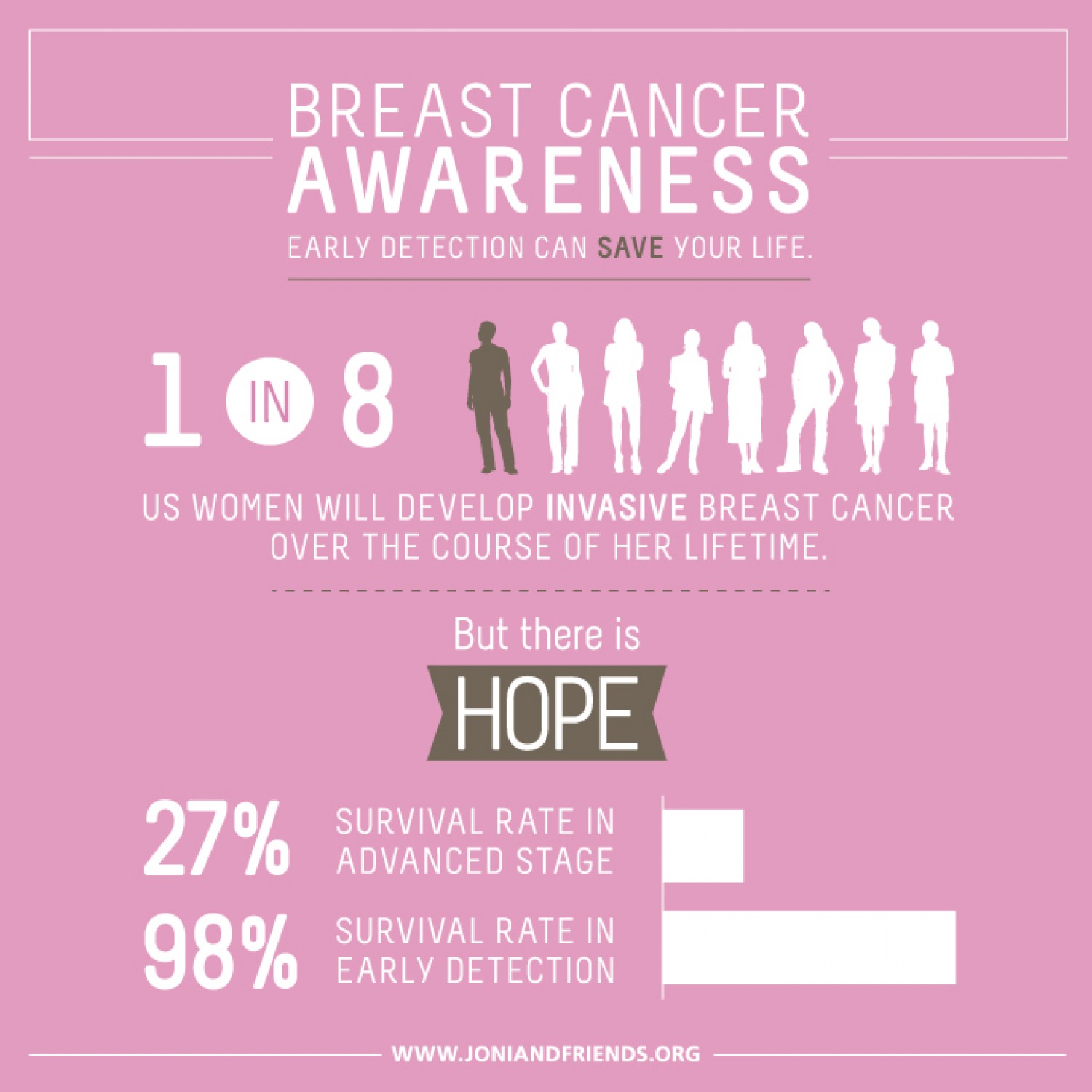 BREAST CANCER
AWARENESS

EARLY DETECTION CAN SAVE YOUR LIFE.

1 IN 8

US WOMEN WILL DEVELOP INVASIVE BREAST CANCER OVER THE COURSE OF HER LIFETIME.

But there is

HOPE

27% SURVIVAL RATE IN ADVANCED STAGE

98% SURVIVAL RATE IN EARLY DETECTION

WWW.JONIANDFRIENDS.ORG